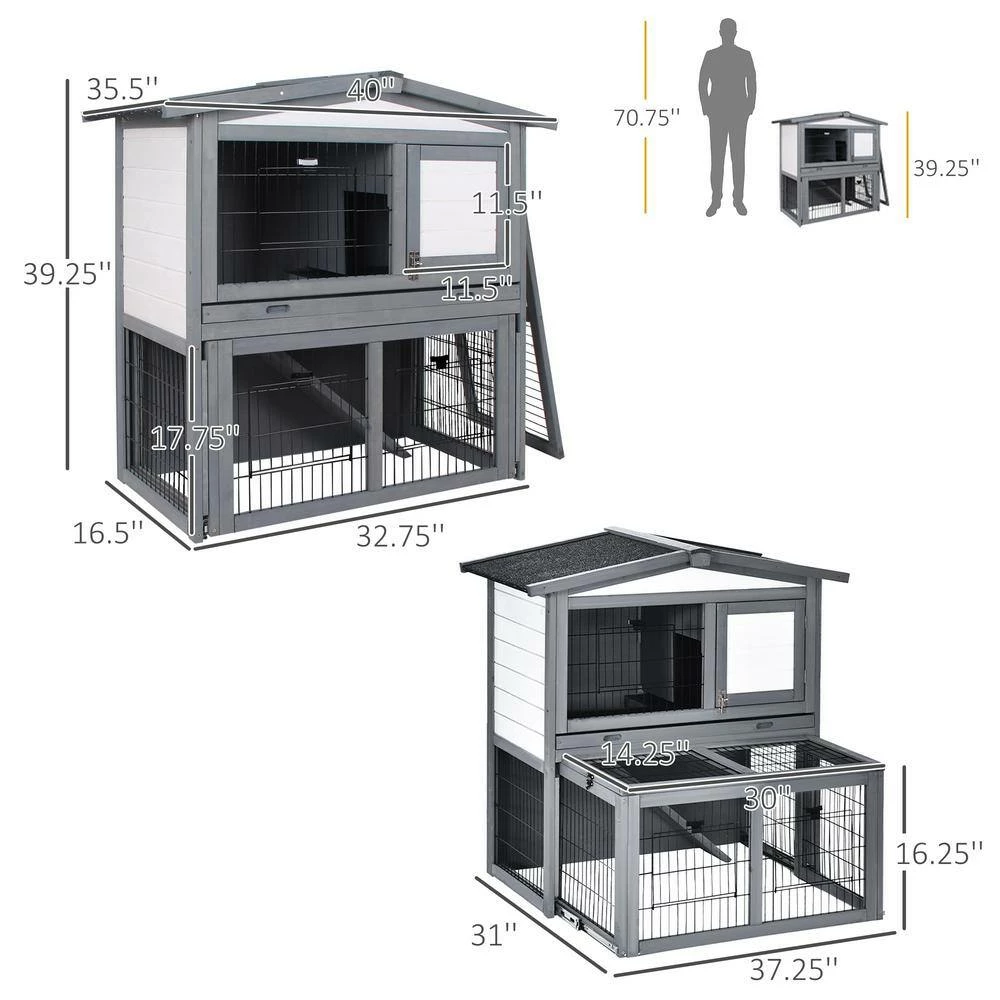 35.5''
40''
11.5''
11.5''
39.25''
17.75''
16.5''
32.75''
70.75''
39.25''
14.25''
30''
16.25''
31''
37.25''