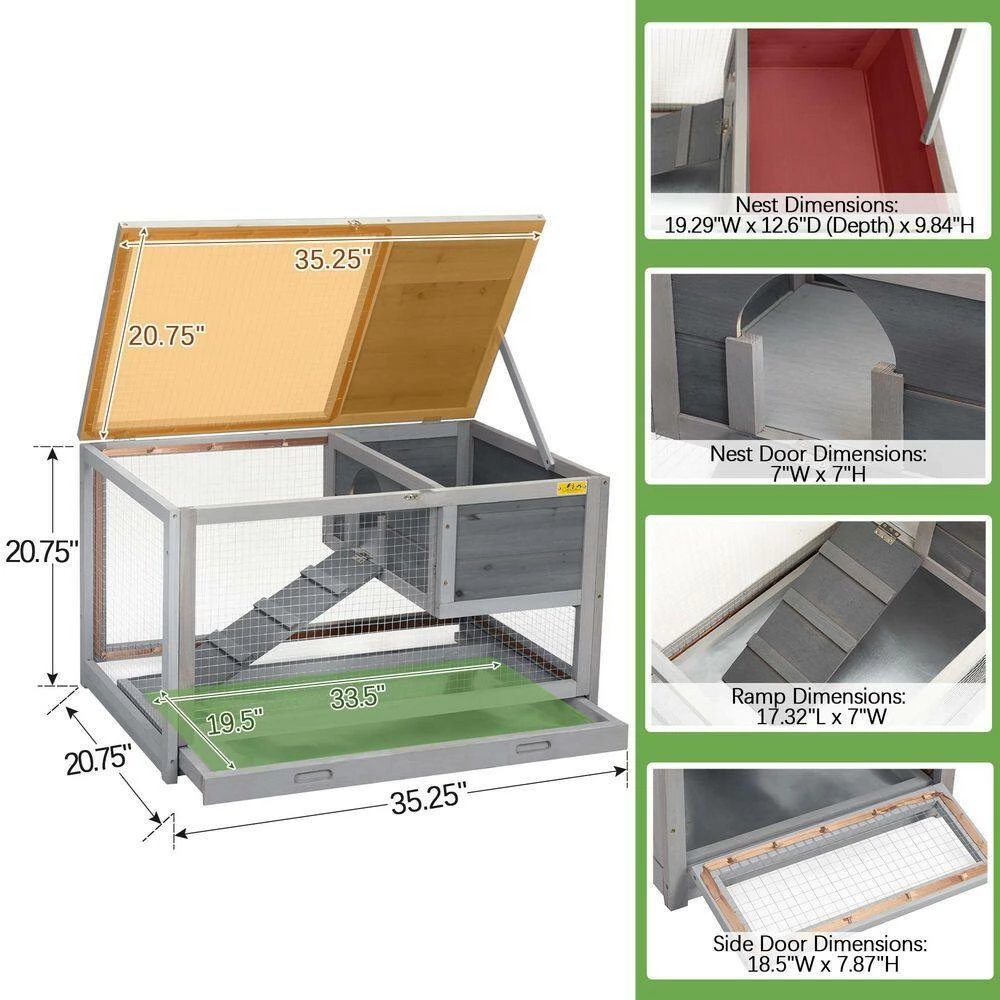 35.25"

20.75"

20.75"

33.5"

19.5"

20.75"

35.25"

Nest Dimensions:
19.29"W x 12.6"D (Depth) x 9.84"H

Nest Door Dimensions:
7"W x 7"H

Ramp Dimensions:
17.32"L x 7"W

Side Door Dimensions:
18.5"W x 7.87"H